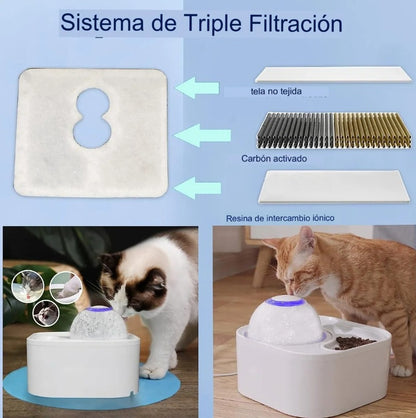 Sistema de Triple Filtración

tela no tejida

Carbón activado

Resina de intercambio iónico