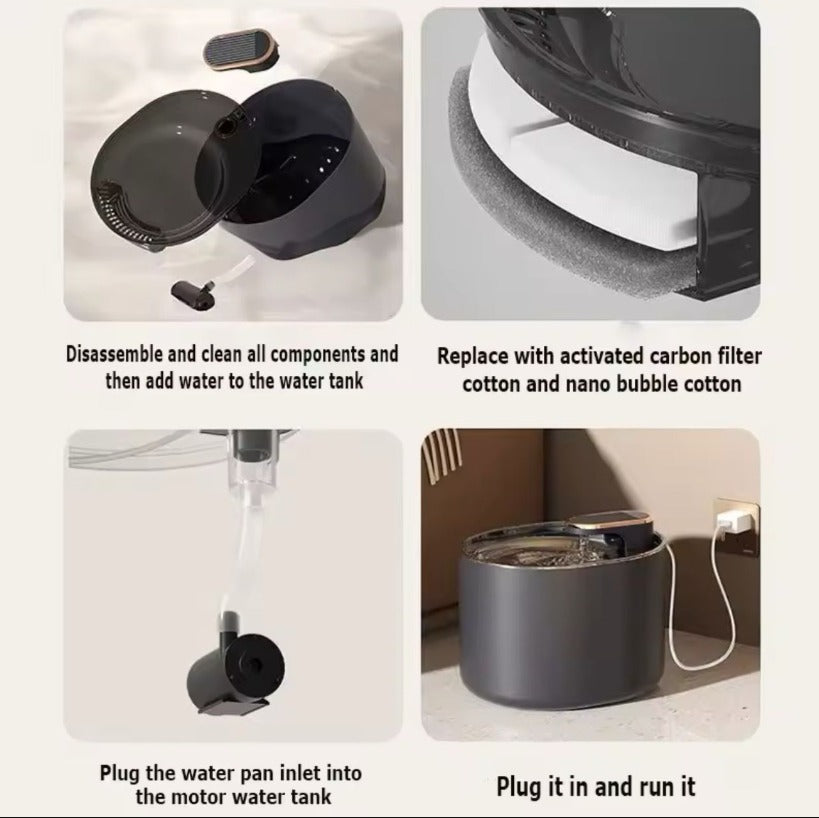 Disassemble and clean all components and then add water to the water tank

Replace with activated carbon filter cotton and nano bubble cotton

Plug the water pan inlet into the motor water tank

Plug it in and run it